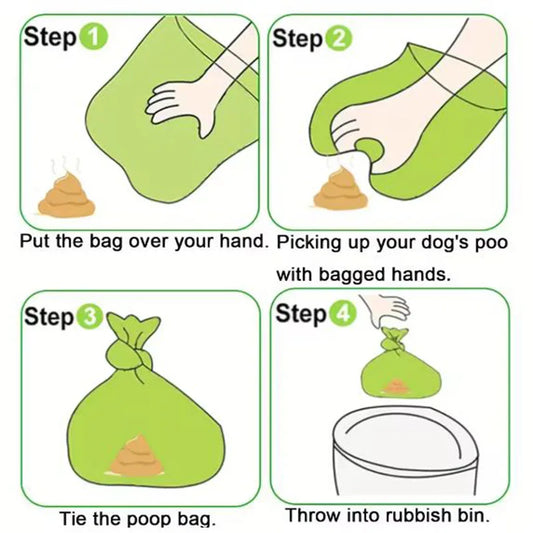 Step 1

Put the bag over your hand.

Step 2

Picking up your dog's poo with bagged hands.

Step 3

Tie the poop bag.

Step 4

Throw into rubbish bin.